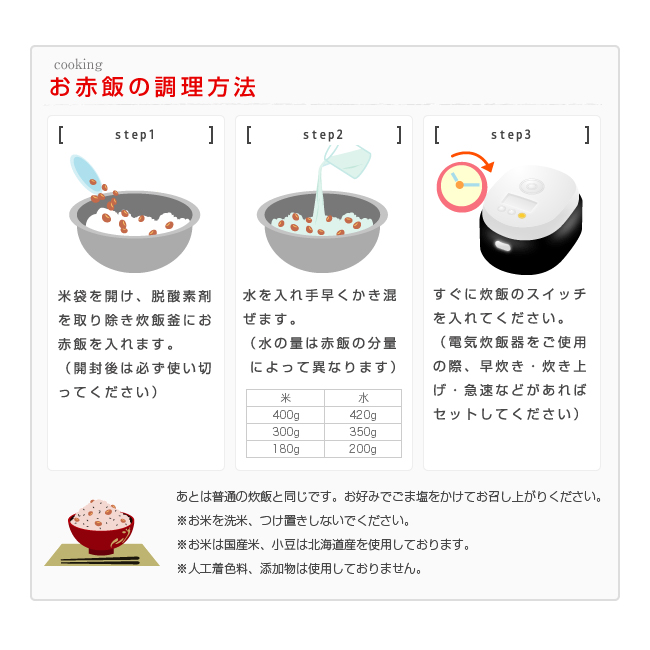 cooking
お赤飯の調理方法

[ step1 ]

米袋を開け、脱酸素剤を取り除き炊飯釜にお赤飯を入れます。
（開封後は必ず使い切ってください）

[ step2 ]

水を入れ手早くかき混ぜます。
（水の量は赤飯の分量によって異なります）

| 米 | 水 |
|---|---|
| 400g | 420g |
| 300g | 350g |
| 180g | 200g |

[ step3 ]

すぐに炊飯のスイッチを入れてください。
（電気炊飯器をご使用の際、早炊き・炊き上げ・急速などがあればセットしてください）

あとは普通の炊飯と同じです。お好みでごま塩をかけてお召し上がりください。
※お米を洗米、つけ置きしないでください。
※お米は国産米、小豆は北海道産を使用しております。
※人工着色料、添加物は使用しておりません。